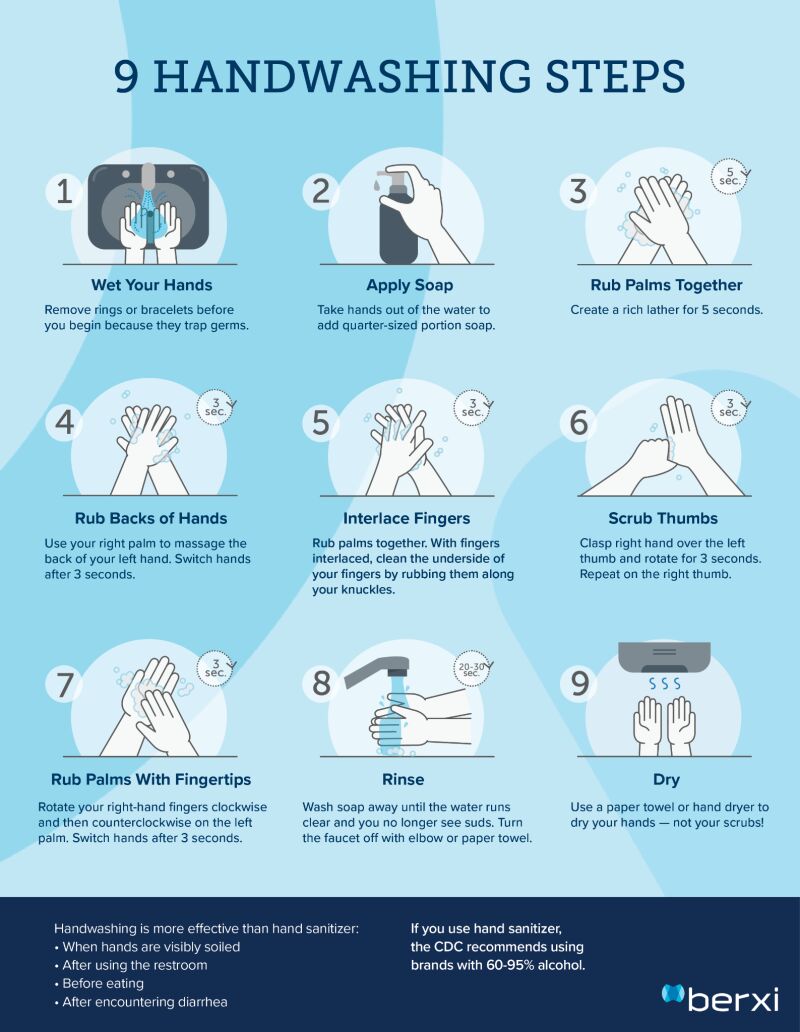 9 HANDWASHING STEPS

1

Wet Your Hands

Remove rings or bracelets before you begin because they trap germs.

2

Apply Soap

Take hands out of the water to add quarter-sized portion soap.

3

5 sec.

Rub Palms Together

Create a rich lather for 5 seconds.

4

3 sec.

Rub Backs of Hands

Use your right palm to massage the back of your left hand. Switch hands after 3 seconds.

5

3 sec.

Interlace Fingers

Rub palms together. With fingers interlaced, clean the underside of your fingers by rubbing them along your knuckles.

6

3 sec.

Scrub Thumbs

Clasp right hand over the left thumb and rotate for 3 seconds. Repeat on the right thumb.

7

3 sec.

Rub Palms With Fingertips

Rotate your right-hand fingers clockwise and then counterclockwise on the left palm. Switch hands after 3 seconds.

8

20-30 sec.

Rinse

Wash soap away until the water runs clear and you no longer see suds. Turn the faucet off with elbow or paper towel.

9

Dry

Use a paper towel or hand dryer to dry your hands — not your scrubs!

Handwashing is more effective than hand sanitizer:
• When hands are visibly soiled
• After using the restroom
• Before eating
• After encountering diarrhea

If you use hand sanitizer, the CDC recommends using brands with 60-95% alcohol.

berxi